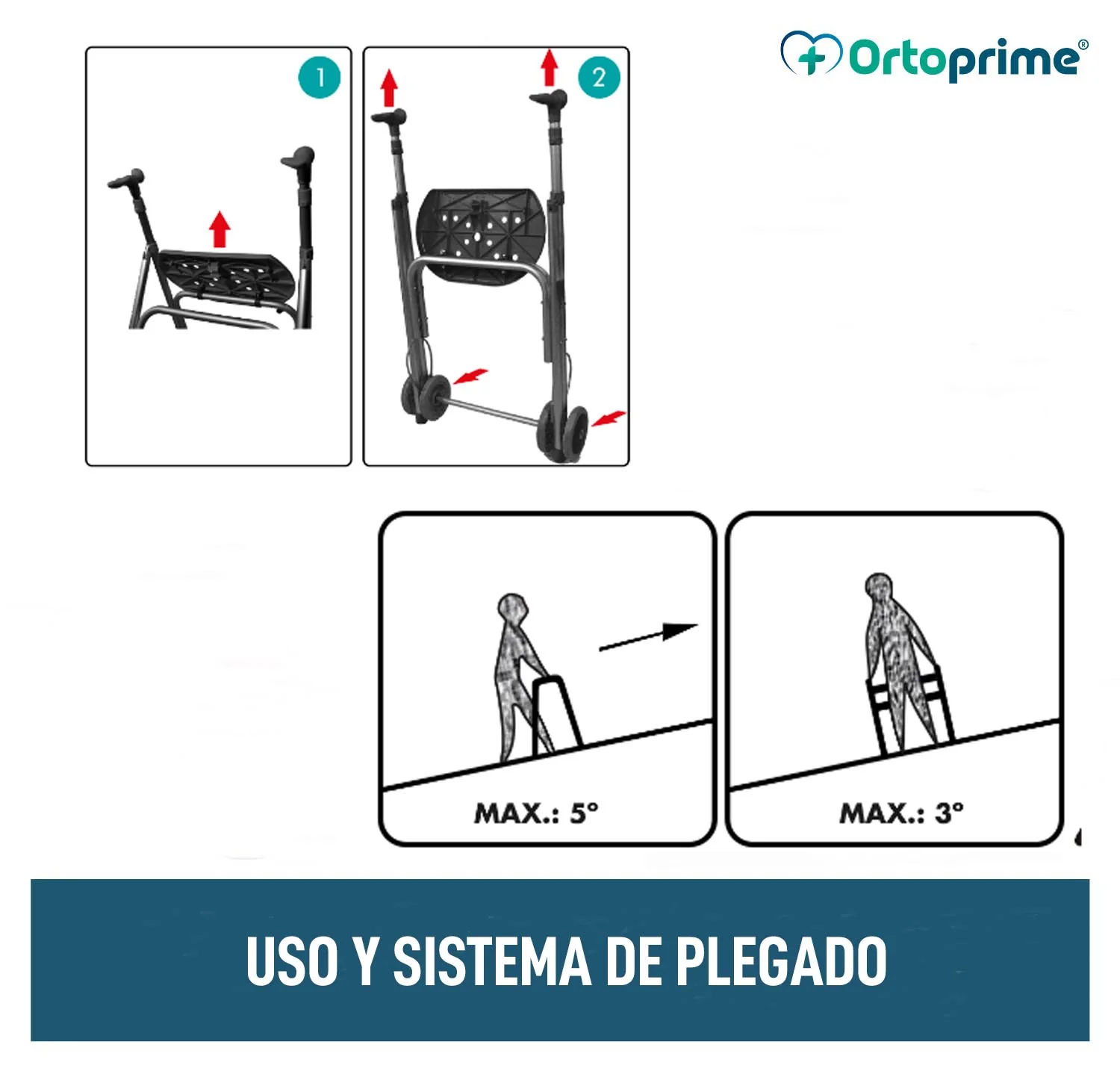 1

2

Ortoprime®

MAX.: 5°

MAX.: 3°

USO Y SISTEMA DE PLEGADO