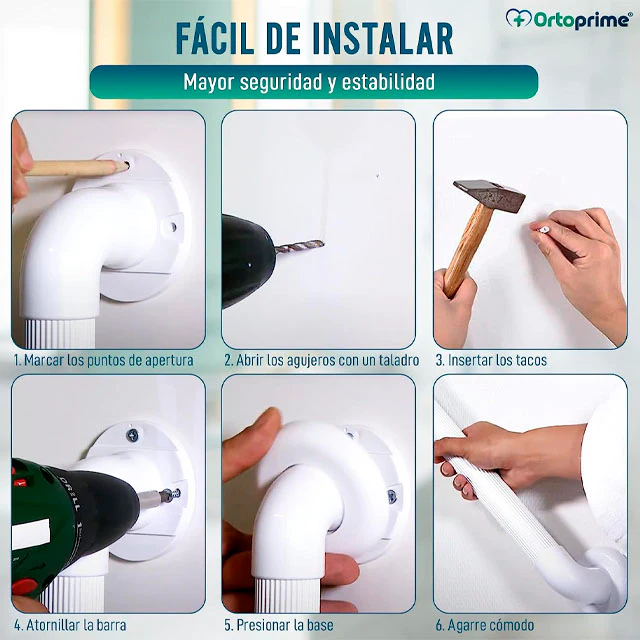 Ortoprime®

FÁCIL DE INSTALAR

Mayor seguridad y estabilidad

1. Marcar los puntos de apertura

2. Abrir los agujeros con un taladro

3. Insertar los tacos

DRILL

4. Atornillar la barra

5. Presionar la base

6. Agarre cómodo