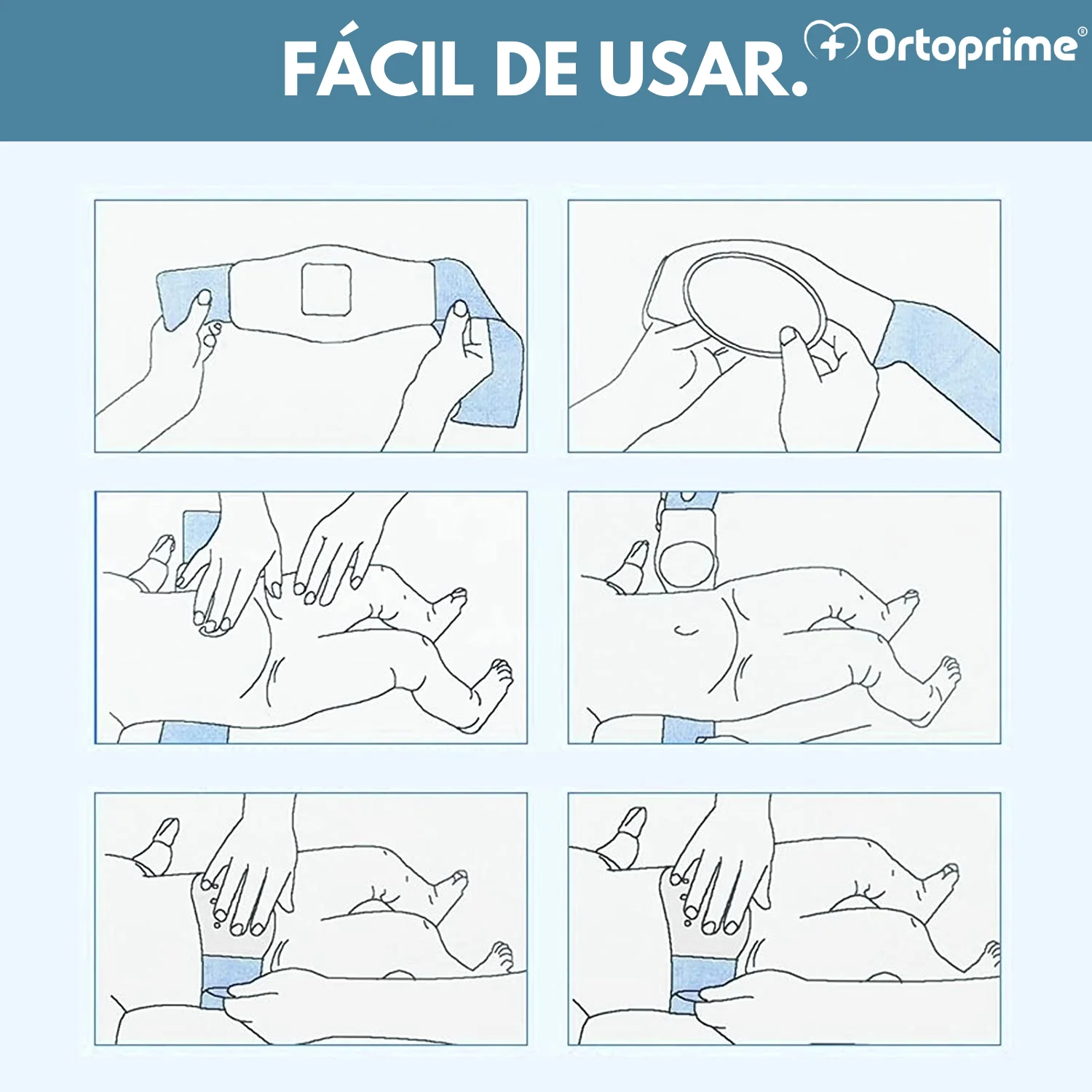 FÁCIL DE USAR.

Ortoprime®